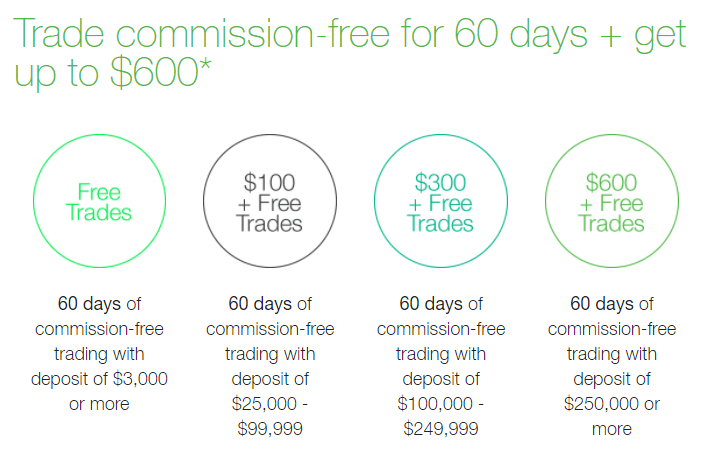 Trade commission-free for 60 days + get up to $600*

Free Trades

60 days of commission-free trading with deposit of $3,000 or more

$100 + Free Trades

60 days of commission-free trading with deposit of $25,000 - $99,999

$300 + Free Trades

60 days of commission-free trading with deposit of $100,000 - $249,999

$600 + Free Trades

60 days of commission-free trading with deposit of $250,000 or more