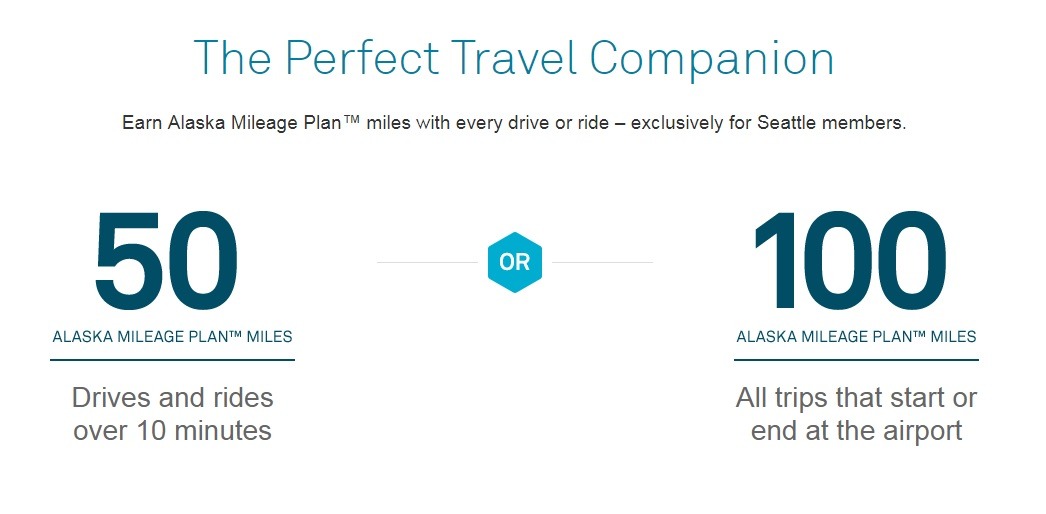 The Perfect Travel Companion

Earn Alaska Mileage Plan™ miles with every drive or ride – exclusively for Seattle members.

50

ALASKA MILEAGE PLAN™ MILES

Drives and rides over 10 minutes

OR

100

ALASKA MILEAGE PLAN™ MILES

All trips that start or end at the airport